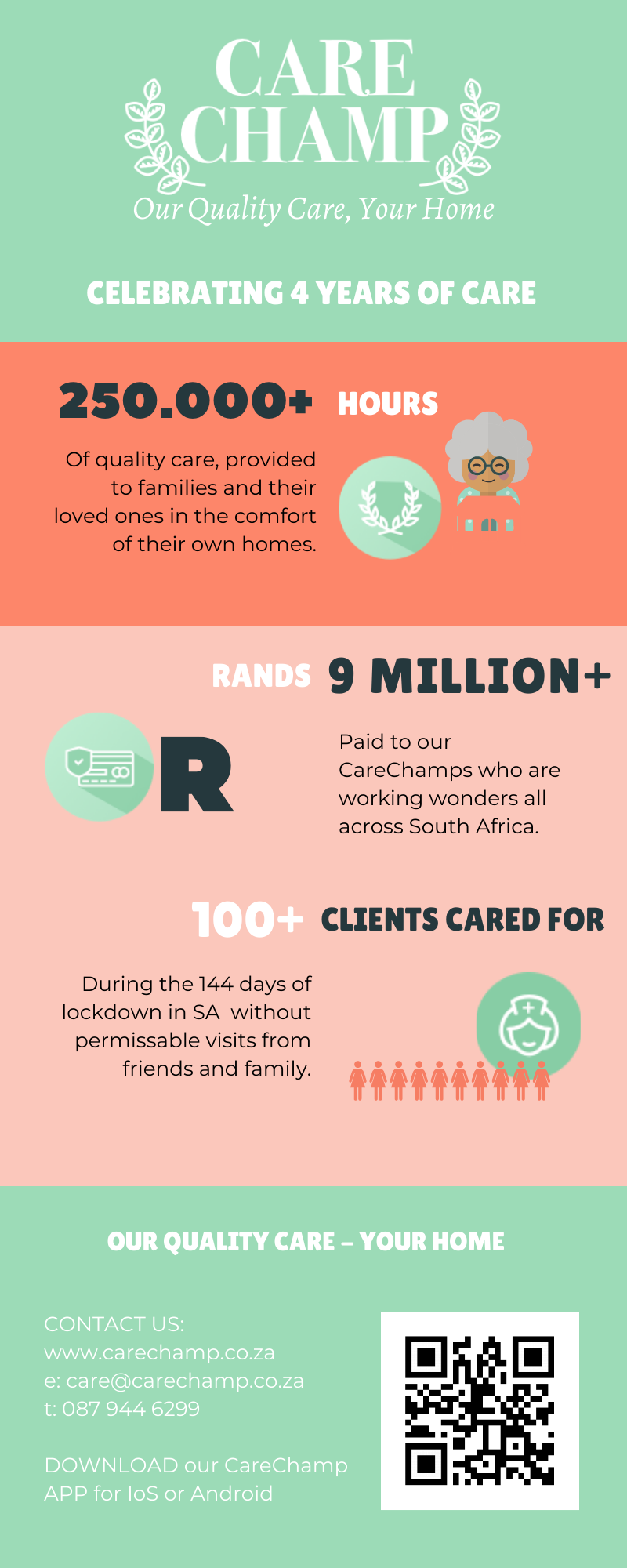 CARE CHAMP
Our Quality Care, Your Home

CELEBRATING 4 YEARS OF CARE

250.000+ HOURS

Of quality care, provided to families and their loved ones in the comfort of their own homes.

RANDS 9 MILLION+

R

Paid to our CareChamps who are working wonders all across South Africa.

100+ CLIENTS CARED FOR

During the 144 days of lockdown in SA without permissable visits from friends and family.

OUR QUALITY CARE – YOUR HOME

CONTACT US:
www.carechamp.co.za
e: care@carechamp.co.za
t: 087 944 6299

DOWNLOAD our CareChamp APP for IoS or Android